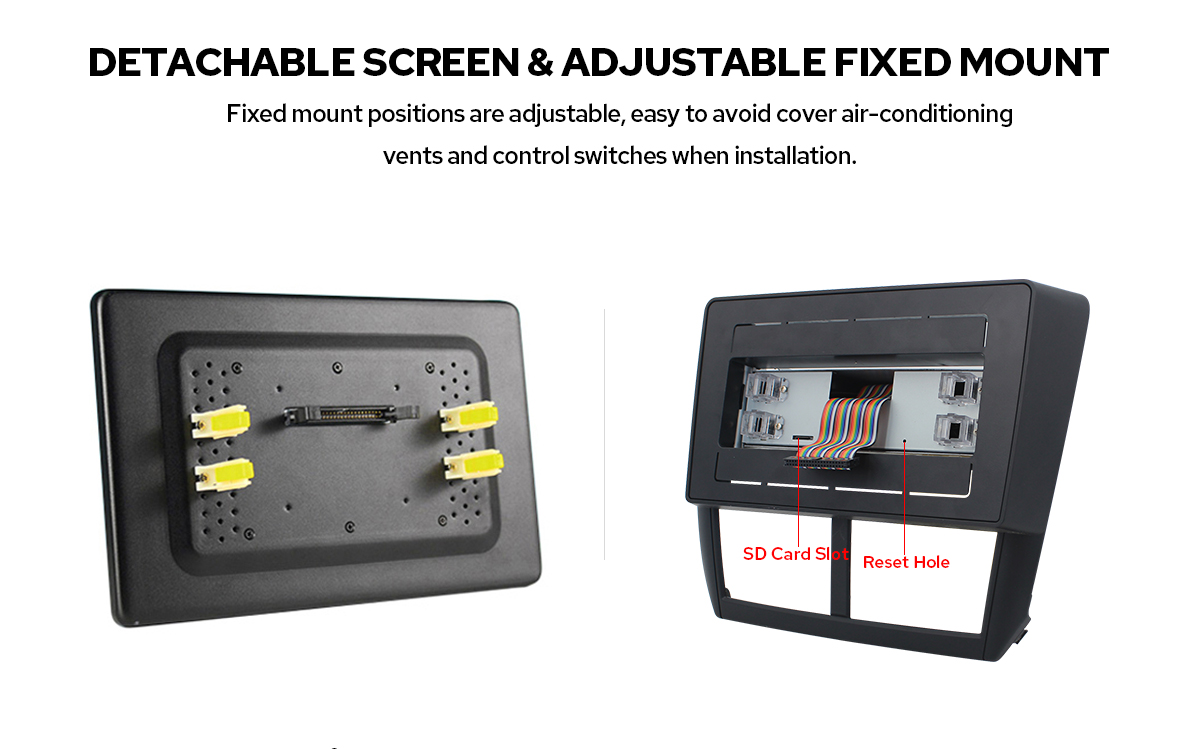 DETACHABLE SCREEN & ADJUSTABLE FIXED MOUNT

Fixed mount positions are adjustable, easy to avoid cover air-conditioning vents and control switches when installation.

SD Card Slot

Reset Hole